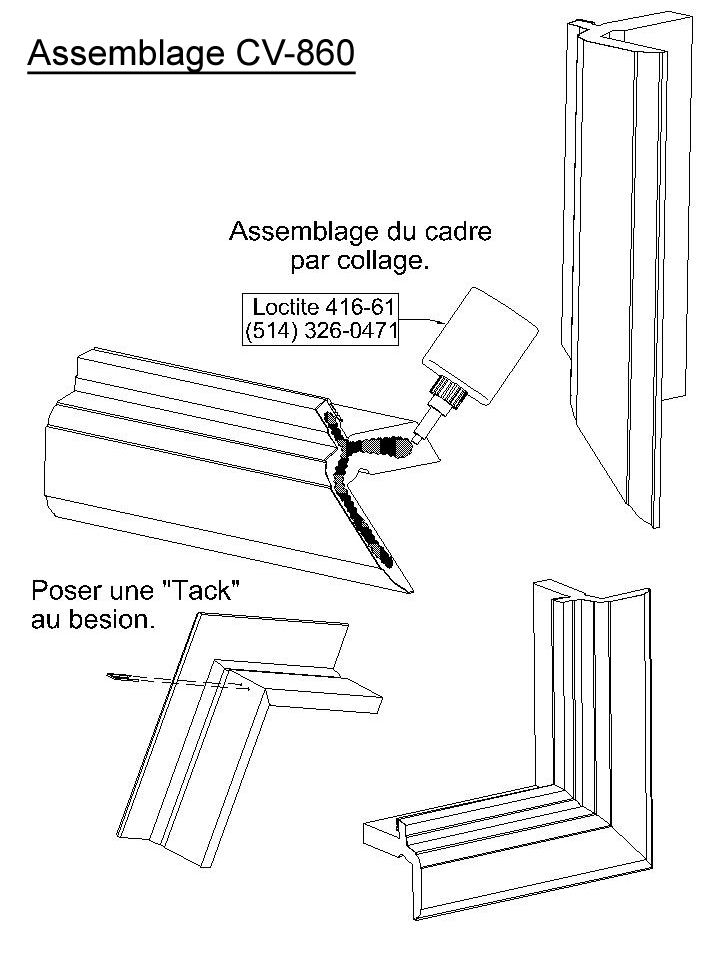 Assemblage CV-860

Assemblage du cadre par collage.

Loctite 416-61
(514) 326-0471

Poser une "Tack" au besion.